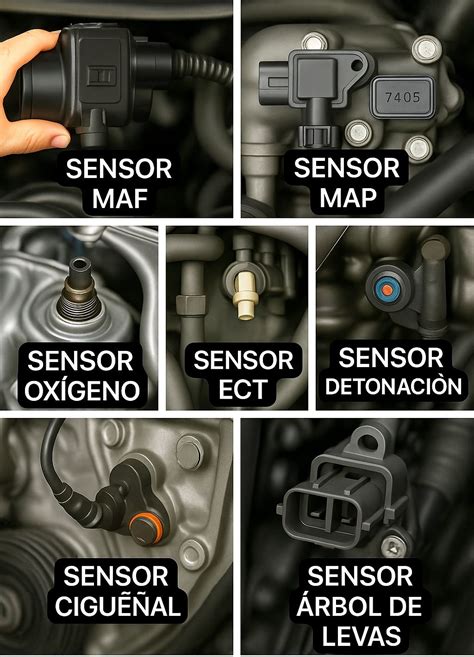 SENSOR MAF

7405

SENSOR MAP

SENSOR OXÍGENO

SENSOR ECT

SENSOR DETONACIÒN

SENSOR CIGUEÑAL

SENSOR ÁRBOL DE LEVAS