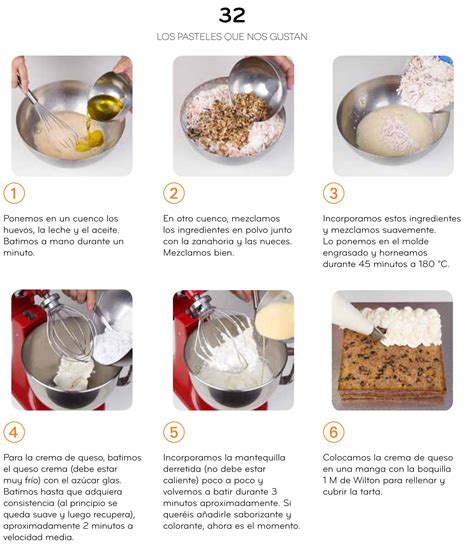 32

LOS PASTELES QUE NOS GUSTAN

1

Ponemos en un cuenco los huevos, la leche y el aceite. Batimos a mano durante un minuto.

2

En otro cuenco, mezclamos los ingredientes en polvo junto con la zanahoria y las nueces. Mezclamos bien.

3

Incorporamos estos ingredientes y mezclamos suavemente. Lo ponemos en el molde engrasado y horneamos durante 45 minutos a 180 °C.

4

Para la crema de queso, batimos el queso crema (debe estar muy frío) con el azúcar glas. Batimos hasta que adquiera consistencia (al principio se queda suave y luego recupera), aproximadamente 2 minutos a velocidad media.

5

Incorporamos la mantequilla derretida (no debe estar caliente) poco a poco y volvemos a batir durante 3 minutos aproximadamente. Si queréis añadirle saborizante y colorante, ahora es el momento.

6

Colocamos la crema de queso en una manga con la boquilla 1 M de Wilton para rellenar y cubrir la tarta.