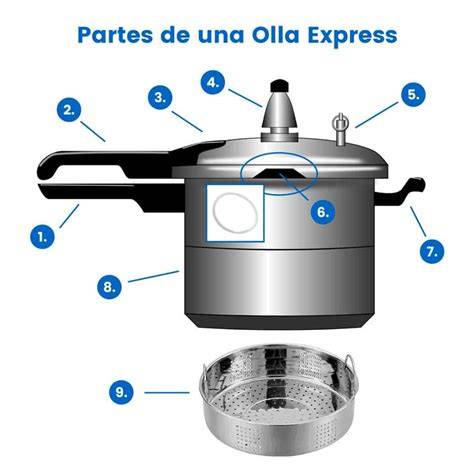 Partes de una Olla Express

4.

3.

5.

2.

6.

1.

7.

8.

9.