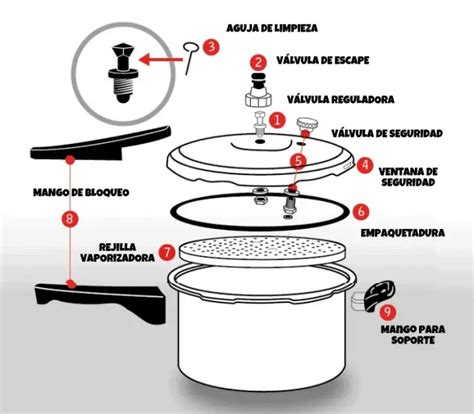 AGUJA DE LIMPIEZA
3
2
VÁLVULA DE ESCAPE
VÁLVULA REGULADORA
1
VÁLVULA DE SEGURIDAD
5
4
VENTANA DE SEGURIDAD
MANGO DE BLOQUEO
8
6
EMPAQUETADURA
REJILLA VAPORIZADORA
7
9
MANGO PARA SOPORTE