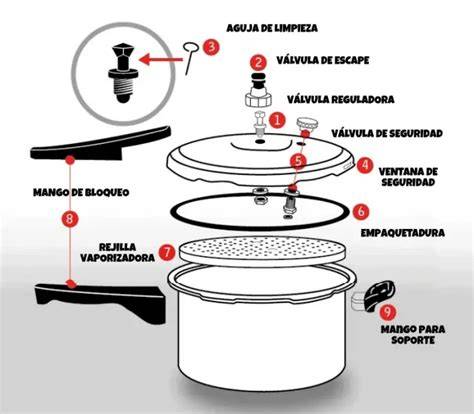 AGUJA DE LIMPIEZA
3
2
VÁLVULA DE ESCAPE
VÁLVULA REGULADORA
1
VÁLVULA DE SEGURIDAD
5
4
VENTANA DE SEGURIDAD
MANGO DE BLOQUEO
8
6
EMPAQUETADURA
REJILLA VAPORIZADORA
7
9
MANGO PARA SOPORTE